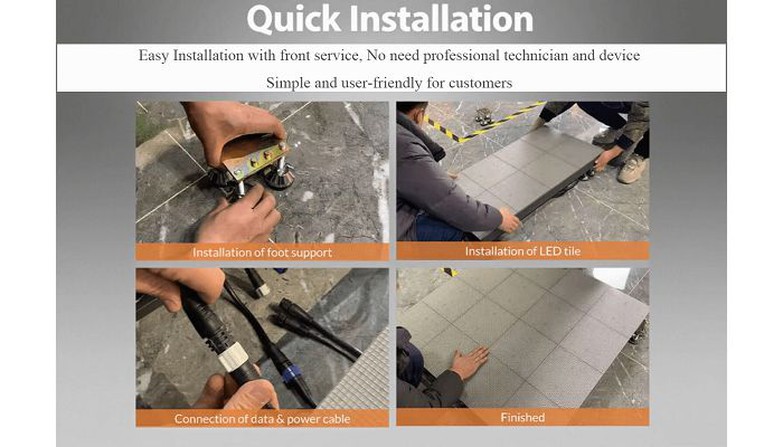 Quick Installation

Easy Installation with front service, No need professional technician and device

Simple and user-friendly for customers

Installation of foot support

Installation of LED tile

Connection of data & power cable

Finished